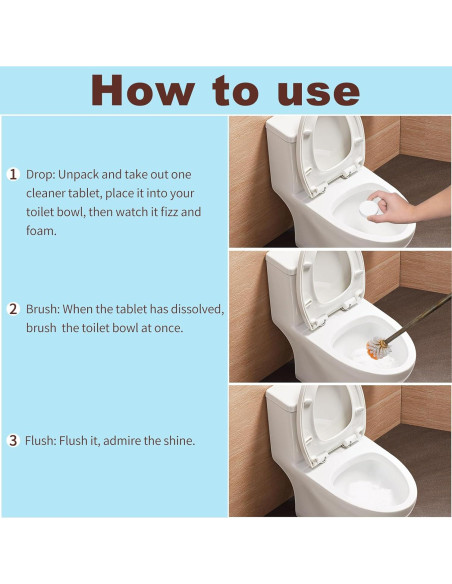 How to use

1 Drop: Unpack and take out one cleaner tablet, place it into your toilet bowl, then watch it fizz and foam.

2 Brush: When the tablet has dissolved, brush the toilet bowl at once.

3 Flush: Flush it, admire the shine.