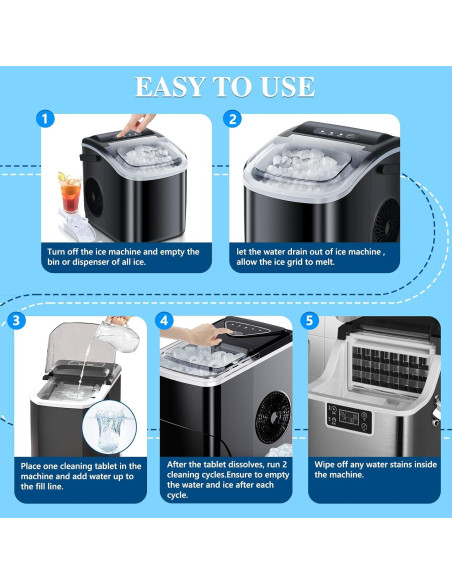 EASY TO USE

1

Turn off the ice machine and empty the bin or dispenser of all ice.

2

let the water drain out of ice machine , allow the ice grid to melt.

3

Place one cleaning tablet in the machine and add water up to the fill line.

4

After the tablet dissolves, run 2 cleaning cycles.Ensure to empty the water and ice after each cycle.

5

Wipe off any water stains inside the machine.