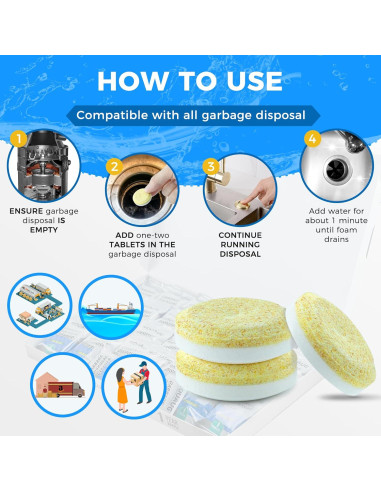 HOW TO USE

Compatible with all garbage disposal

1

ENSURE garbage disposal IS EMPTY

2

ADD one-two TABLETS IN THE garbage disposal

3

CONTINUE RUNNING DISPOSAL

4

Add water for about 1 minute until foam drains