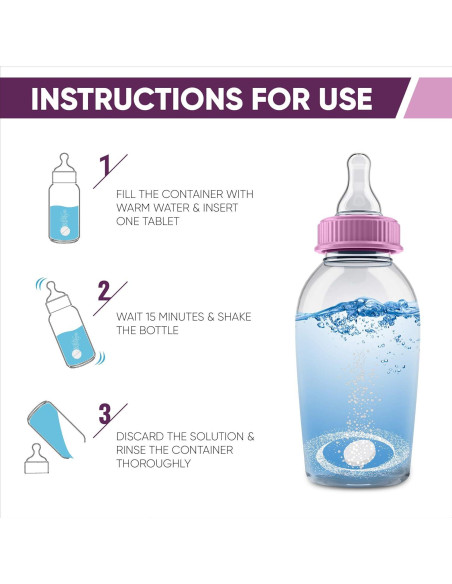 INSTRUCTIONS FOR USE

1

FILL THE CONTAINER WITH WARM WATER & INSERT ONE TABLET

2

WAIT 15 MINUTES & SHAKE THE BOTTLE

3

DISCARD THE SOLUTION & RINSE THE CONTAINER THOROUGHLY