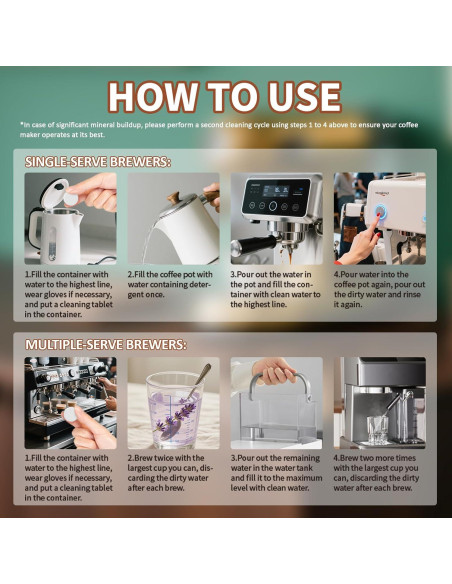 HOW TO USE

*In case of significant mineral buildup, please perform a second cleaning cycle using steps 1 to 4 above to ensure your coffee maker operates at its best.

SINGLE-SERVE BREWERS:

1.Fill the container with water to the highest line, wear gloves if necessary, and put a cleaning tablet in the container.

2.Fill the coffee pot with water containing detergent once.

3.Pour out the water in the pot and fill the container with clean water to the highest line.

4.Pour water into the coffee pot again, pour out the dirty water and rinse it again.

MULTIPLE-SERVE BREWERS:

1.Fill the container with water to the highest line, wear gloves if necessary, and put a cleaning tablet in the container.

2.Brew twice with the largest cup you can, discarding the dirty water after each brew.

3.Pour out the remaining water in the water tank and fill it to the maximum level with clean water.

4.Brew two more times with the largest cup you can, discarding the dirty water after each brew.