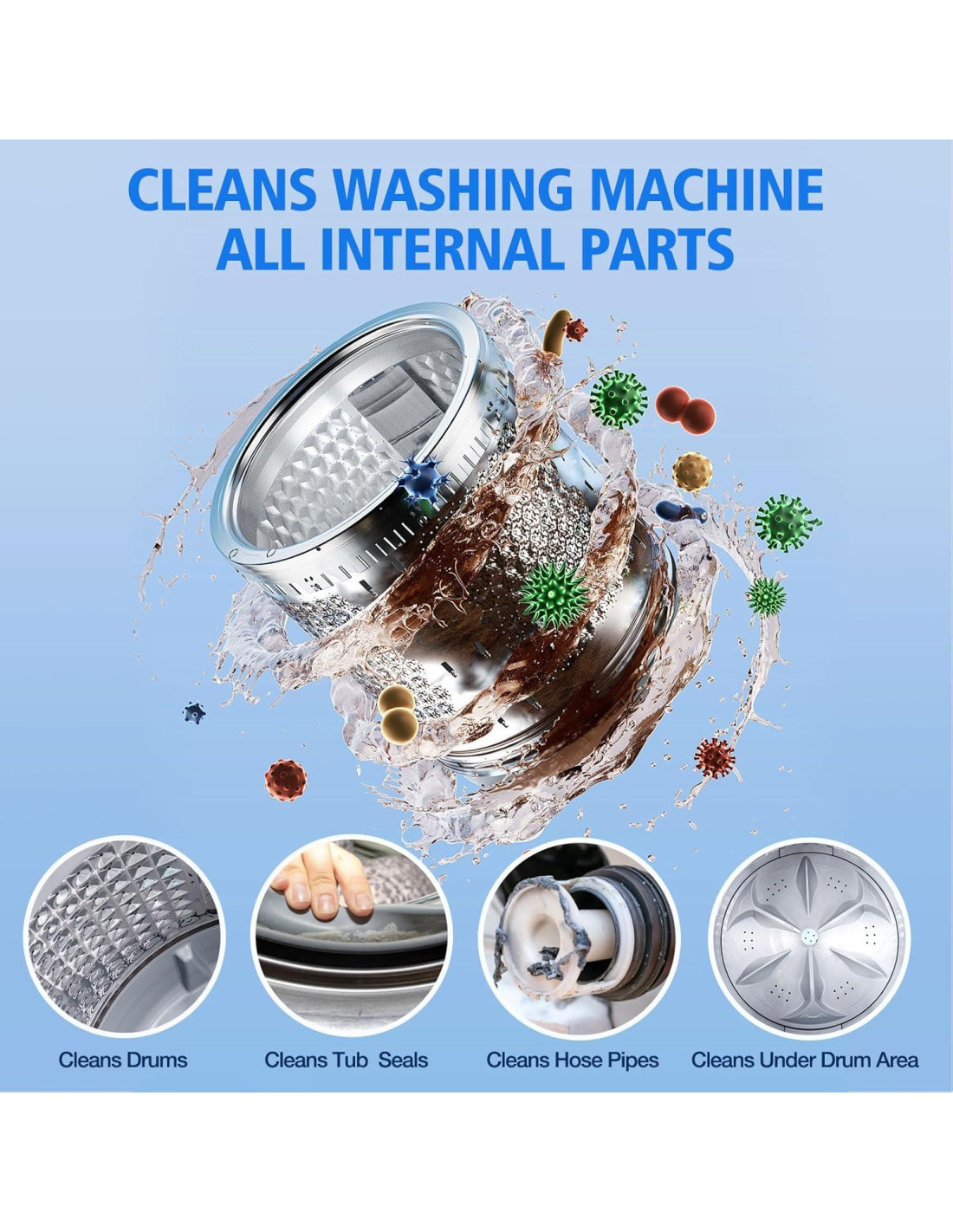 CLEANS WASHING MACHINE ALL INTERNAL PARTS

Cleans Drums

Cleans Tub Seals

Cleans Hose Pipes

Cleans Under Drum Area