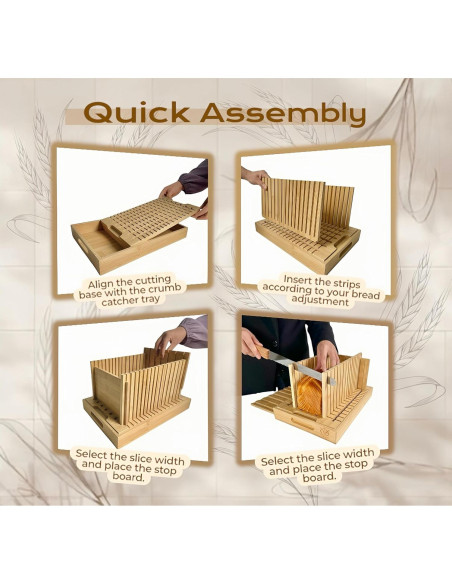 Quick Assembly

Align the cutting base with the crumb catcher tray

Insert the strips according to your bread adjustment

Select the slice width and place the stop board.

Select the slice width and place the stop board.