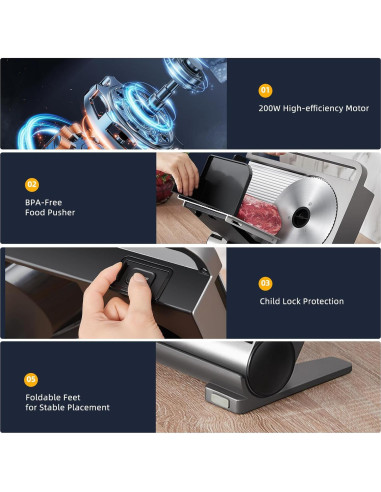 01

200W High-efficiency Motor

02

BPA-Free
Food Pusher

03

Child Lock Protection

05

Foldable Feet
for Stable Placement