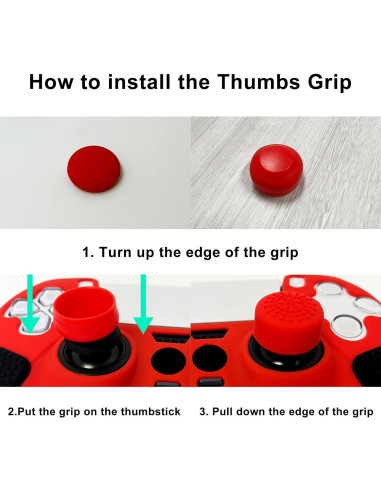 How to install the Thumbs Grip

1. Turn up the edge of the grip

2.Put the grip on the thumbstick

3. Pull down the edge of the grip