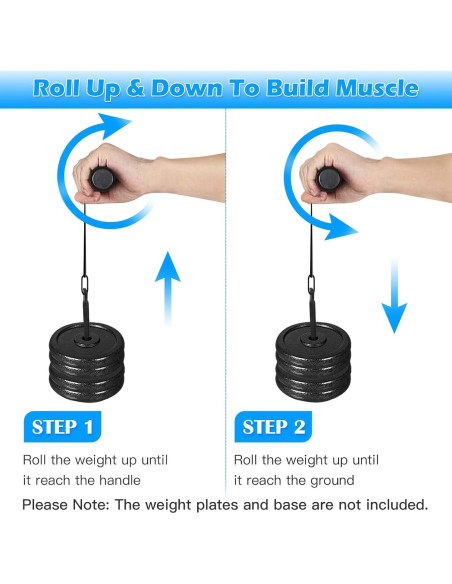 Roll Up & Down To Build Muscle

STEP 1

Roll the weight up until it reach the handle

STEP 2

Roll the weight up until it reach the ground

Please Note: The weight plates and base are not included.