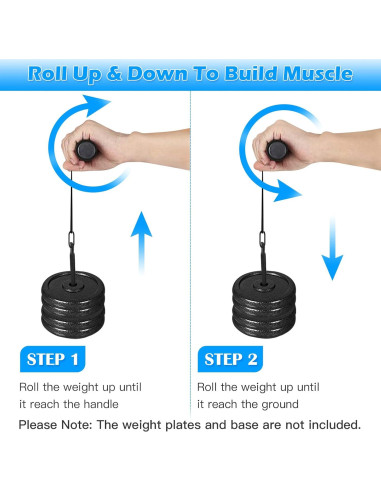 Roll Up & Down To Build Muscle

STEP 1

Roll the weight up until it reach the handle

STEP 2

Roll the weight up until it reach the ground

Please Note: The weight plates and base are not included.