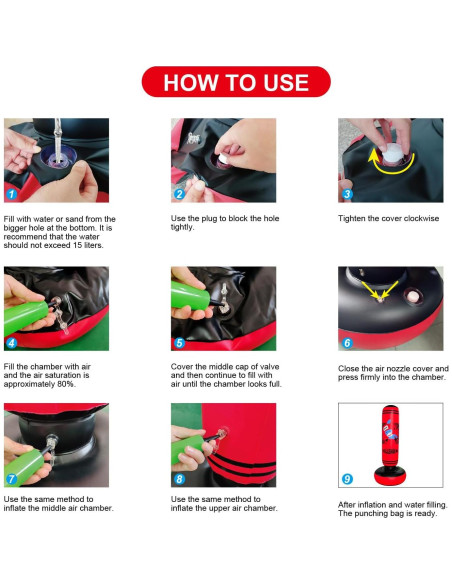 HOW TO USE

1

Fill with water or sand from the bigger hole at the bottom. It is recommend that the water should not exceed 15 liters.

2

Use the plug to block the hole tightly.

3

Tighten the cover clockwise

4

Fill the chamber with air and the air saturation is approximately 80%.

5

Cover the middle cap of valve and then continue to fill with air until the chamber looks full.

6

Close the air nozzle cover and press firmly into the chamber.

7

Use the same method to inflate the middle air chamber.

8

Use the same method to inflate the upper air chamber.

9

After inflation and water filling. The punching bag is ready.