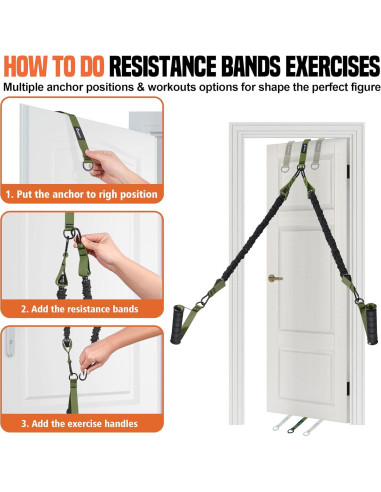 HOW TO DO RESISTANCE BANDS EXERCISES

Multiple anchor positions & workouts options for shape the perfect figure

1. Put the anchor to righ position

2. Add the resistance bands

3. Add the exercise handles