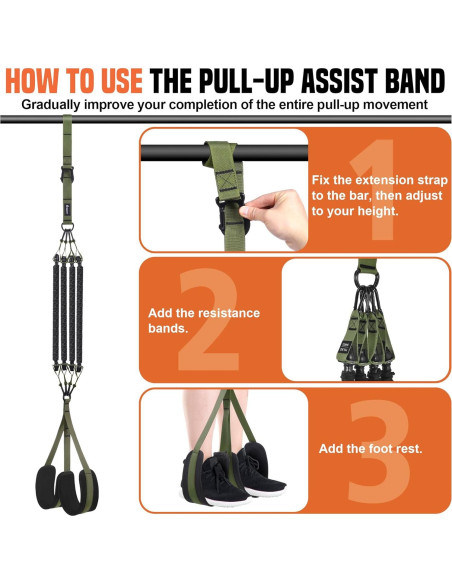 HOW TO USE THE PULL-UP ASSIST BAND
Gradually improve your completion of the entire pull-up movement

1
Fix the extension strap to the bar, then adjust to your height.

2
Add the resistance bands.

3
Add the foot rest.