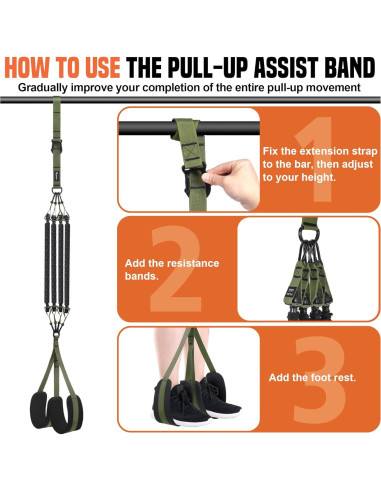 HOW TO USE THE PULL-UP ASSIST BAND

Gradually improve your completion of the entire pull-up movement

1

Fix the extension strap to the bar, then adjust to your height.

2

Add the resistance bands.

3

Add the foot rest.