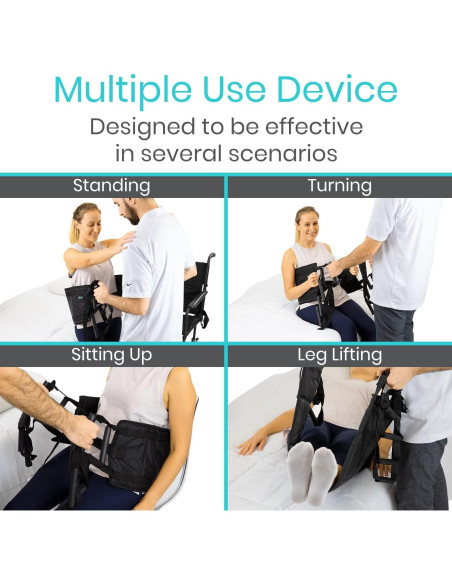 Multiple Use Device
Designed to be effective in several scenarios

Standing

Turning

Sitting Up

Leg Lifting