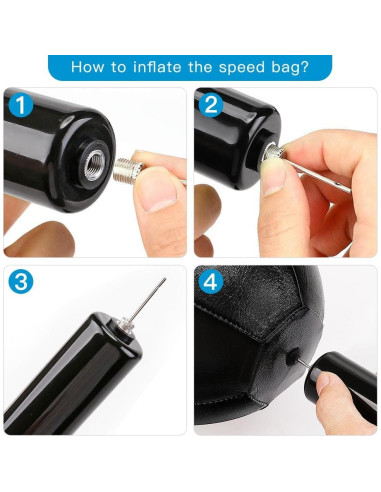 How to inflate the speed bag?

1

2

3

4