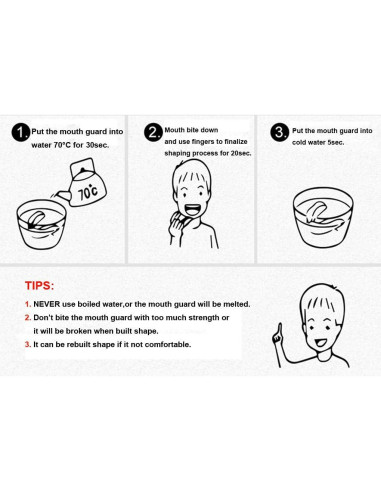 1. Put the mouth guard into water 70°C for 30sec.

70°C

2. Mouth bite down and use fingers to finalize shaping process for 20sec.

3. Put the mouth guard into cold water 5sec.

TIPS:

1. NEVER use boiled water,or the mouth guard will be melted.
2. Don't bite the mouth guard with too much strength or it will be broken when built shape.
3. It can be rebuilt shape if it not comfortable.