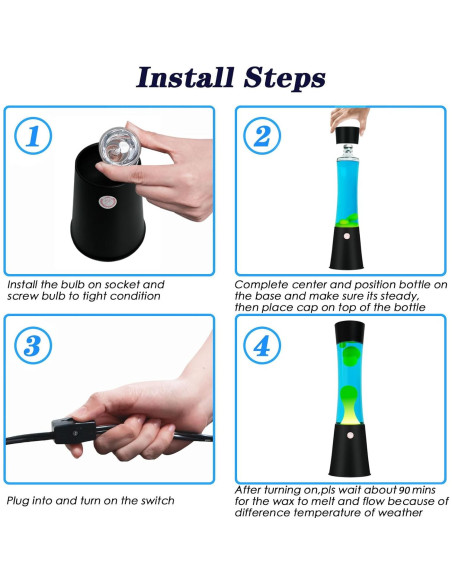 Install Steps

1

Install the bulb on socket and screw bulb to tight condition

2

Complete center and position bottle on the base and make sure its steady, then place cap on top of the bottle

3

Plug into and turn on the switch

4

After turning on,pls wait about 90 mins for the wax to melt and flow because of difference temperature of weather