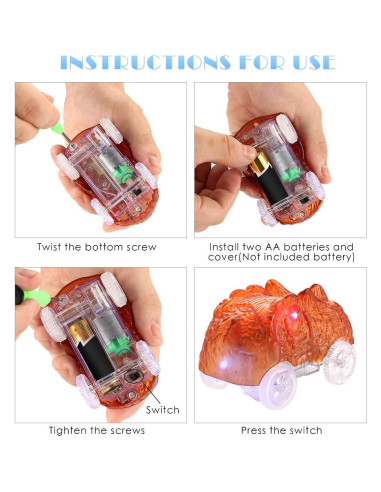 INSTRUCTIONS FOR USE

Twist the bottom screw

Install two AA batteries and cover(Not included battery)

Switch

Tighten the screws

Press the switch