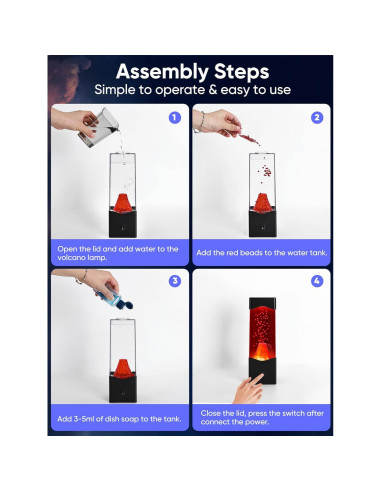 Assembly Steps
Simple to operate & easy to use

1
Open the lid and add water to the volcano lamp.

2
Add the red beads to the water tank.

3
Add 3-5ml of dish soap to the tank.

4
Close the lid, press the switch after connect the power.