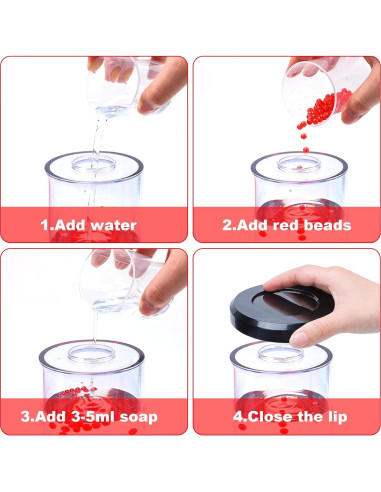 1.Add water

2.Add red beads

3.Add 3-5ml soap

4.Close the lip