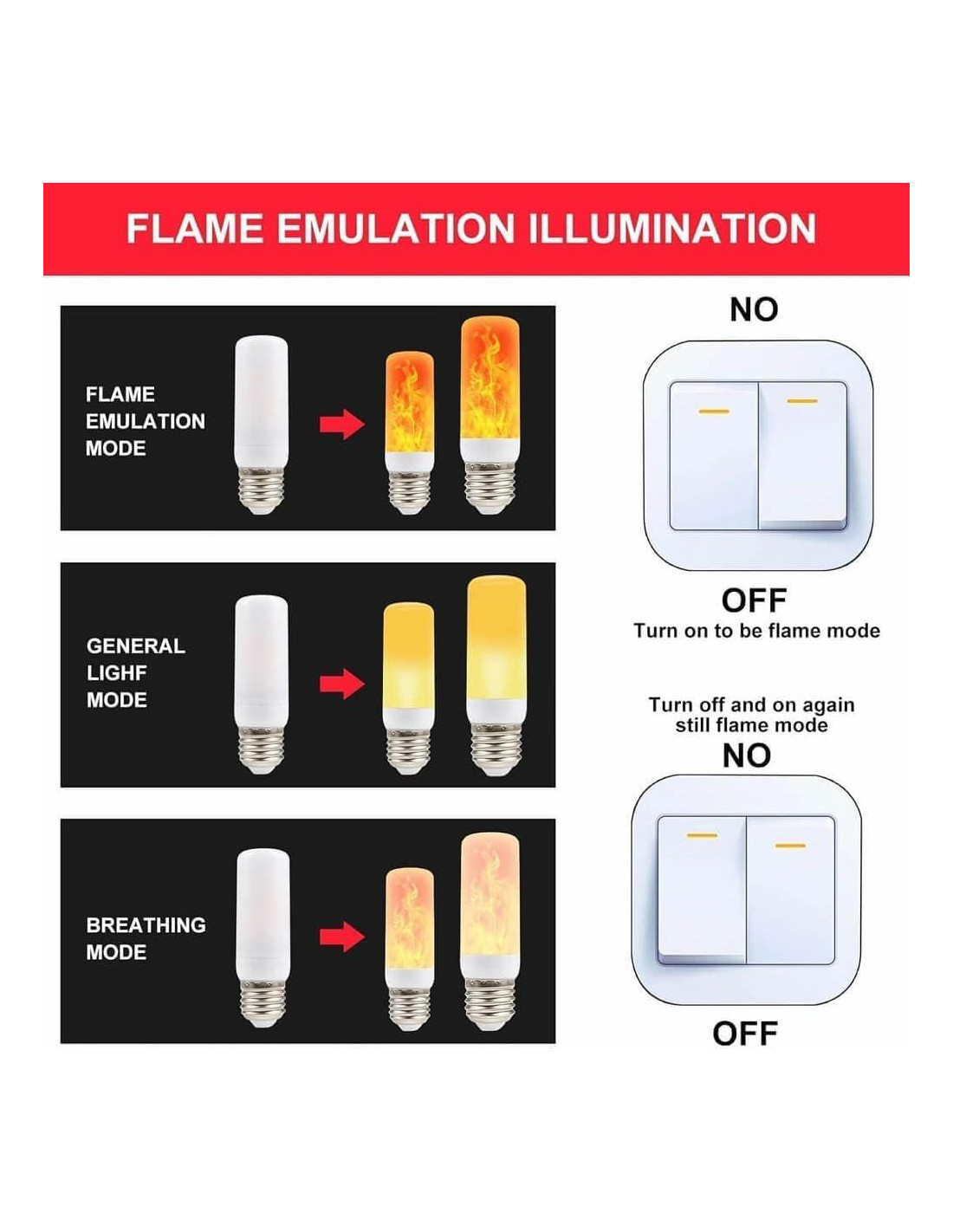 FLAME EMULATION ILLUMINATION

FLAME EMULATION MODE

GENERAL LIGHF MODE

BREATHING MODE

NO

OFF
Turn on to be flame mode

Turn off and on again still flame mode
NO

OFF