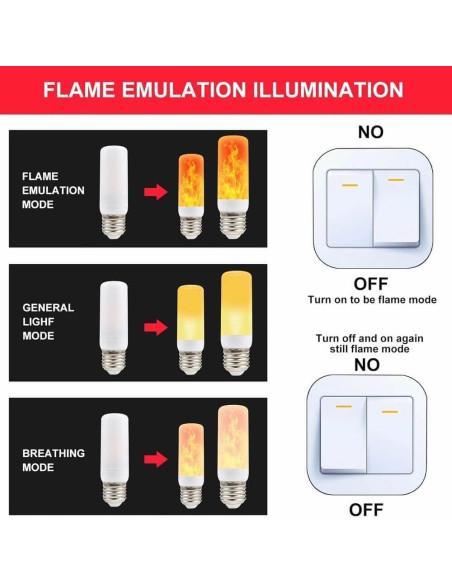 FLAME EMULATION ILLUMINATION

FLAME EMULATION MODE

GENERAL LIGHF MODE

BREATHING MODE

NO

OFF

Turn on to be flame mode

Turn off and on again still flame mode

NO

OFF