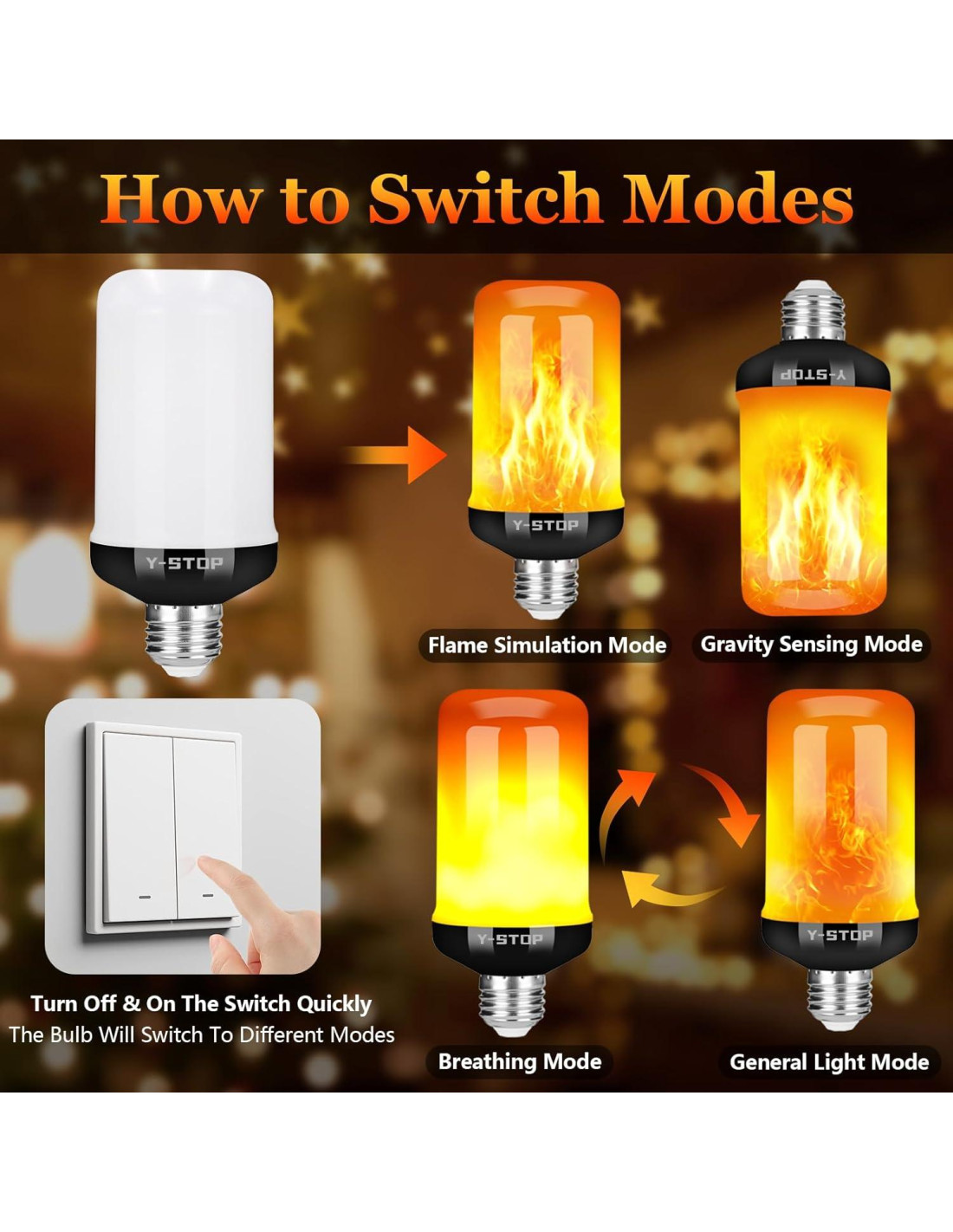 How to Switch Modes

Y-STOP

Y-STOP

Y-STOP

Flame Simulation Mode

Gravity Sensing Mode

Y-STOP

Y-STOP

Turn Off & On The Switch Quickly
The Bulb Will Switch To Different Modes

Breathing Mode

General Light Mode