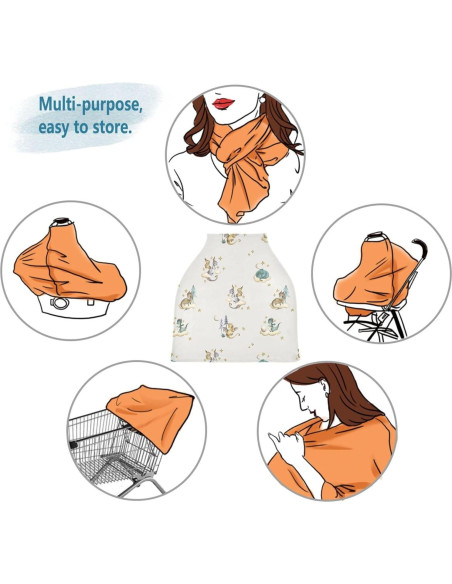 Multi-purpose, easy to store.