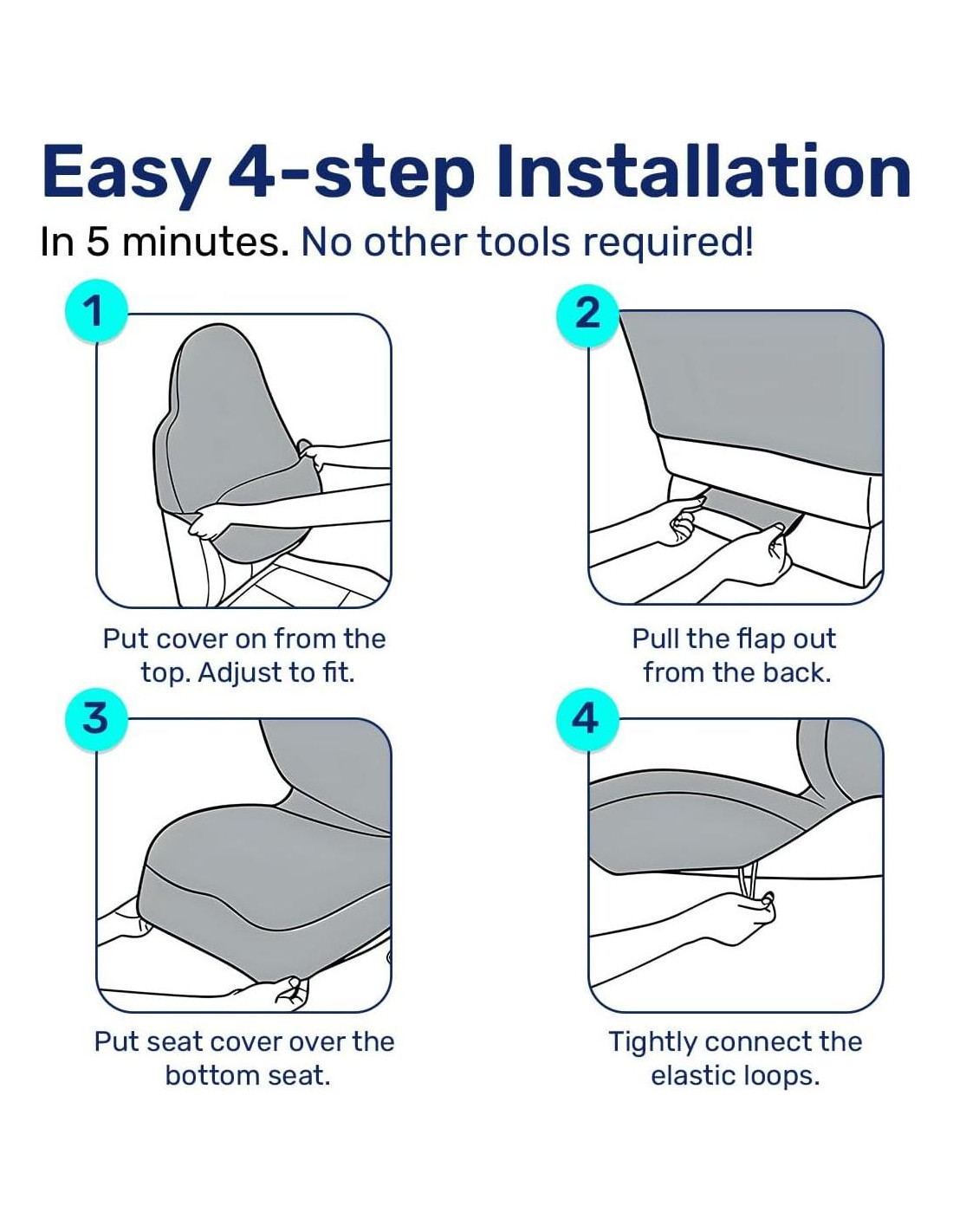 Easy 4-step Installation

In 5 minutes. No other tools required!

1

Put cover on from the top. Adjust to fit.

2

Pull the flap out from the back.

3

Put seat cover over the bottom seat.

4

Tightly connect the elastic loops.