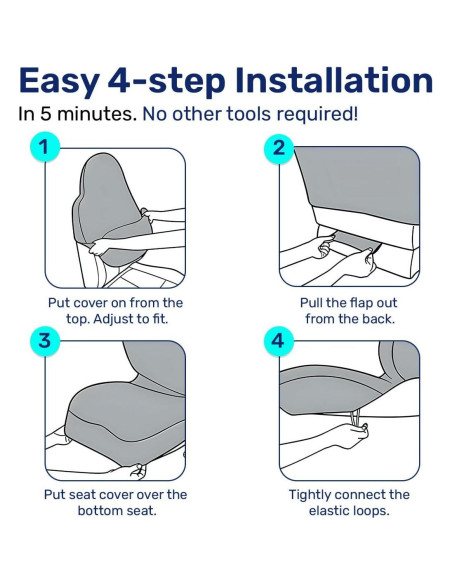 Easy 4-step Installation

In 5 minutes. No other tools required!

1

Put cover on from the top. Adjust to fit.

2

Pull the flap out from the back.

3

Put seat cover over the bottom seat.

4

Tightly connect the elastic loops.