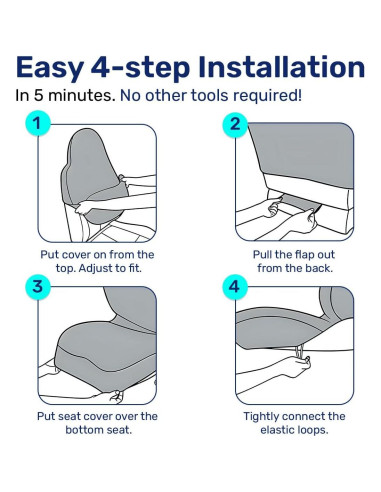 Easy 4-step Installation

In 5 minutes. No other tools required!

1

Put cover on from the top. Adjust to fit.

2

Pull the flap out from the back.

3

Put seat cover over the bottom seat.

4

Tightly connect the elastic loops.