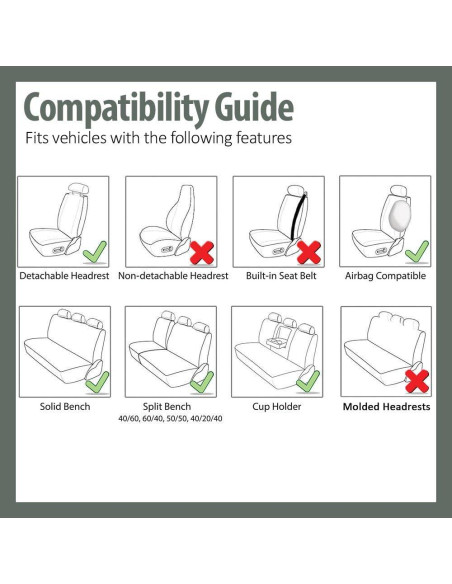 Compatibility Guide

Fits vehicles with the following features

Detachable Headrest

Non-detachable Headrest

Built-in Seat Belt

Airbag Compatible

Solid Bench

Split Bench
40/60, 60/40, 50/50, 40/20/40

Cup Holder

Molded Headrests