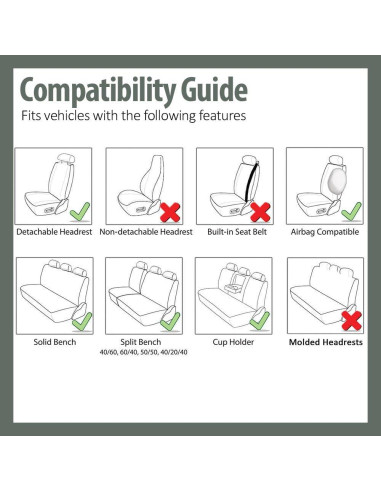 Compatibility Guide

Fits vehicles with the following features

Detachable Headrest

Non-detachable Headrest

Built-in Seat Belt

Airbag Compatible

Solid Bench

Split Bench
40/60, 60/40, 50/50, 40/20/40

Cup Holder

Molded Headrests