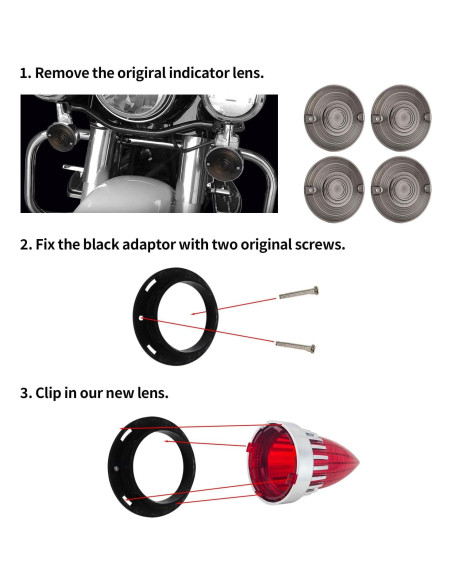 1. Remove the original indicator lens.

2. Fix the black adaptor with two original screws.

3. Clip in our new lens.