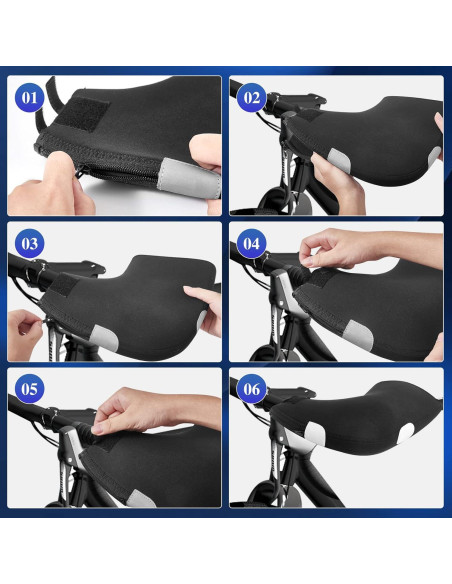 01

02

03

04

05

06