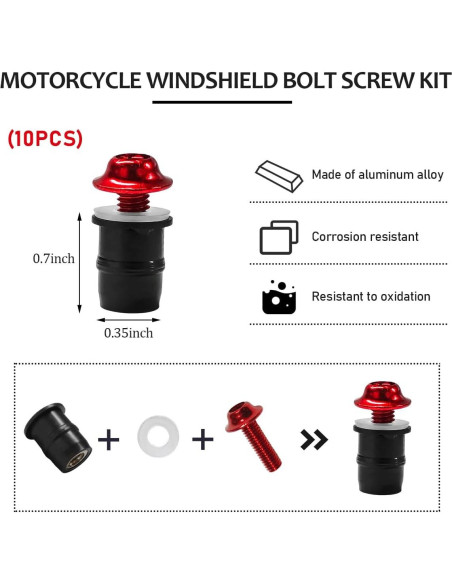 MOTORCYCLE WINDSHIELD BOLT SCREW KIT

(10PCS)

0.7inch

0.35inch

Made of aluminum alloy

Corrosion resistant

Resistant to oxidation

+ + »