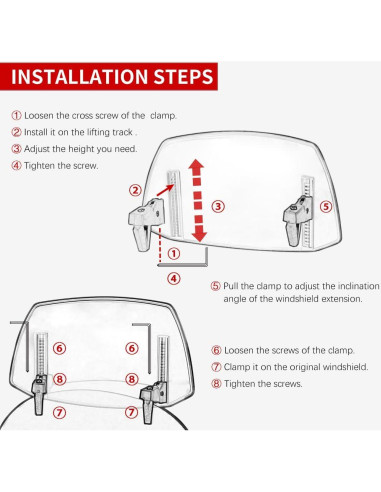 INSTALLATION STEPS

① Loosen the cross screw of the clamp.

② Install it on the lifting track .

③ Adjust the height you need.

④ Tighten the screw.

②

③

⑤

①

④

⑤ Pull the clamp to adjust the inclination angle of the windshield extension.

⑥

⑥

⑧

⑧

⑦

⑦

⑥ Loosen the screws of the clamp.

⑦ Clamp it on the original windshield.

⑧ Tighten the screws.