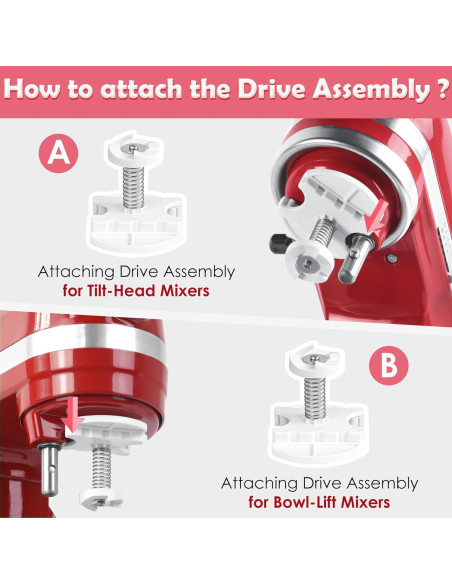 How to attach the Drive Assembly ?

A

Attaching Drive Assembly
for Tilt-Head Mixers

B

Attaching Drive Assembly
for Bowl-Lift Mixers