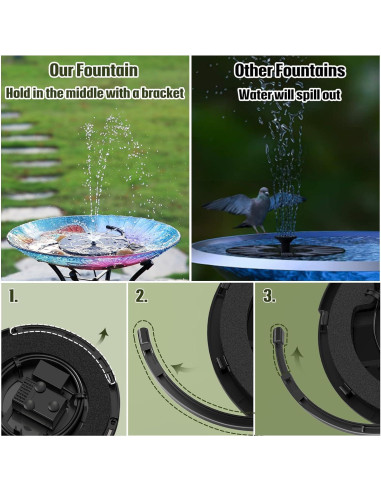 Our Fountain
Hold in the middle with a bracket

Other Fountains
Water will spill out

1.

2.

3.