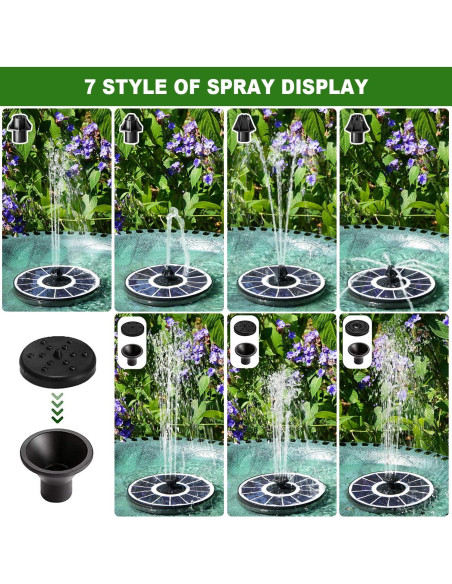 7 STYLE OF SPRAY DISPLAY