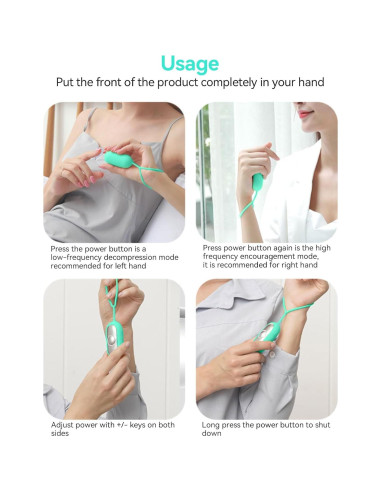 Usage
Put the front of the product completely in your hand

Press the power button is a low-frequency decompression mode recommended for left hand

Press power button again is the high frequency encouragement mode, it is recommended for right hand

Adjust power with +/- keys on both sides

Long press the power button to shut down