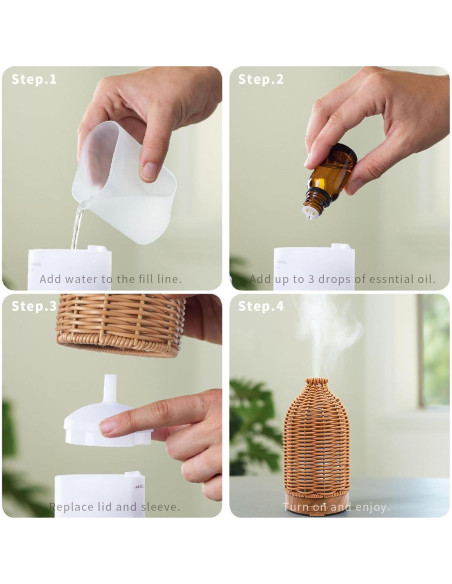 Step.1

Add water to the fill line.

Step.2

Add up to 3 drops of essntial oil.

Step.3

Replace lid and sleeve.

Step.4

Turn on and enjoy.