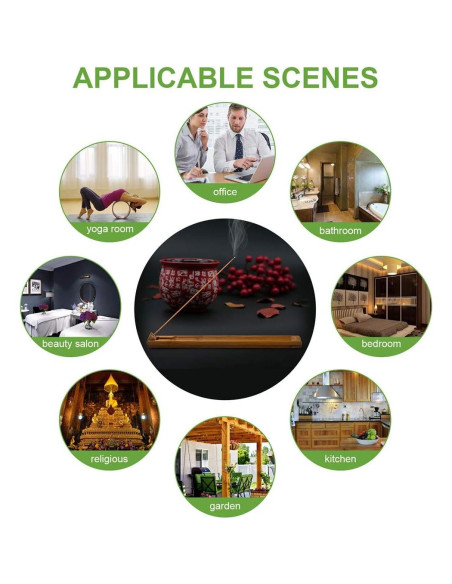 APPLICABLE SCENES

office

yoga room

bathroom

beauty salon

bedroom

religious

kitchen

garden