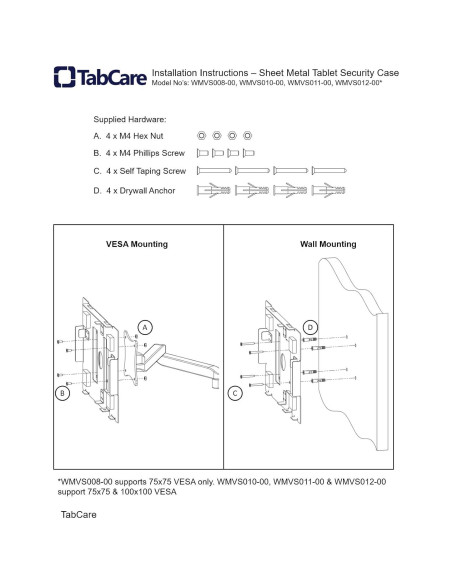 TabCare Installation Instructions – Sheet Metal Tablet Security Case
Model No's: WMVS008-00, WMVS010-00, WMVS011-00, WMVS012-00*

Supplied Hardware:
A. 4 x M4 Hex Nut
B. 4 x M4 Phillips Screw
C. 4 x Self Taping Screw
D. 4 x Drywall Anchor

VESA Mounting

A

B

Wall Mounting

D

C

*WMVS008-00 supports 75x75 VESA only. WMVS010-00, WMVS011-00 & WMVS012-00 support 75x75 & 100x100 VESA

TabCare