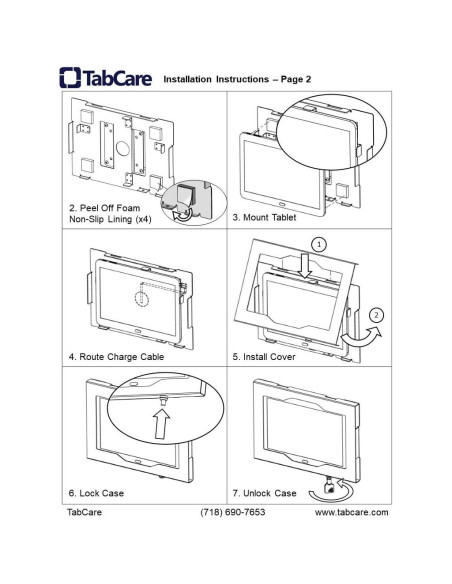 TabCare Installation Instructions – Page 2

2. Peel Off Foam Non-Slip Lining (x4)

3. Mount Tablet

4. Route Charge Cable

1

2

5. Install Cover

6. Lock Case

7. Unlock Case

TabCare (718) 690-7653 www.tabcare.com