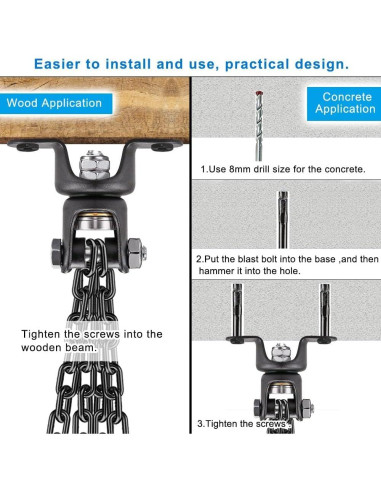 Easier to install and use, practical design.

Wood Application

Tighten the screws into the wooden beam.

Concrete Application

1.Use 8mm drill size for the concrete.

2.Put the blast bolt into the base ,and then hammer it into the hole.

3.Tighten the screws .