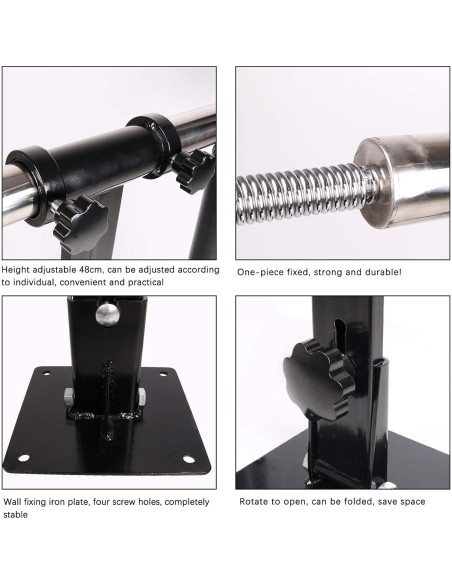 Height adjustable 48cm, can be adjusted according to individual, convenient and practical

One-piece fixed, strong and durable!

Wall fixing iron plate, four screw holes, completely stable

Rotate to open, can be folded, save space