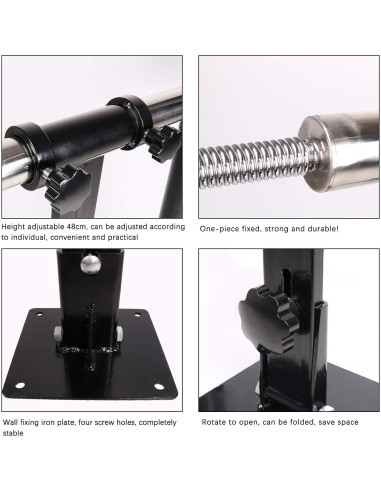 Height adjustable 48cm, can be adjusted according to individual, convenient and practical

One-piece fixed, strong and durable!

Wall fixing iron plate, four screw holes, completely stable

Rotate to open, can be folded, save space