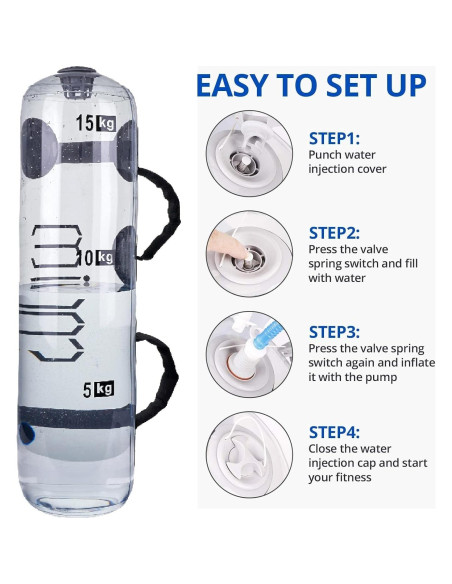 15 kg

10 kg

5 kg

EASY TO SET UP

STEP1:
Punch water injection cover

STEP2:
Press the valve spring switch and fill with water

STEP3:
Press the valve spring switch again and inflate it with the pump

STEP4:
Close the water injection cap and start your fitness