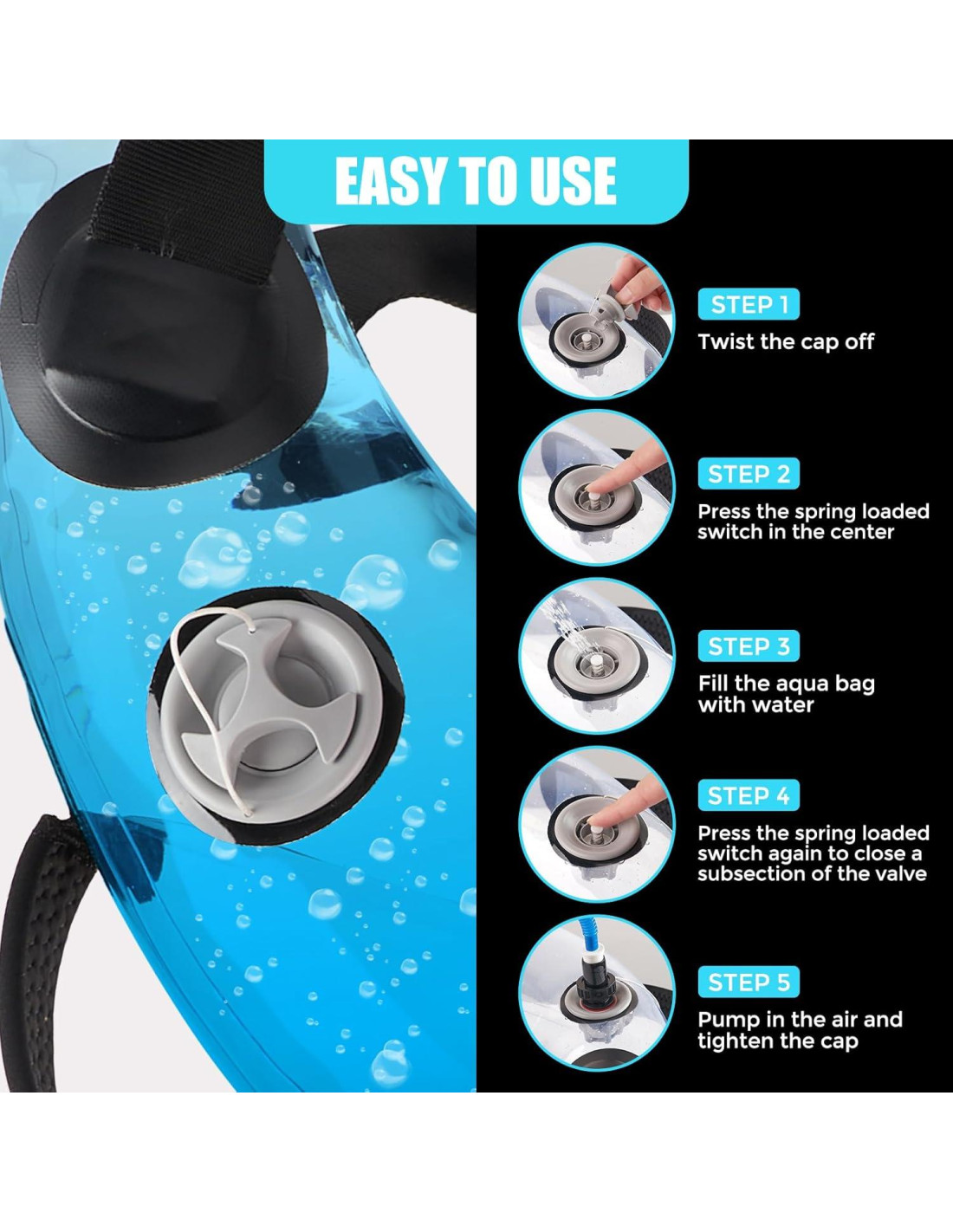 EASY TO USE

STEP 1
Twist the cap off

STEP 2
Press the spring loaded switch in the center

STEP 3
Fill the aqua bag with water

STEP 4
Press the spring loaded switch again to close a subsection of the valve

STEP 5
Pump in the air and tighten the cap