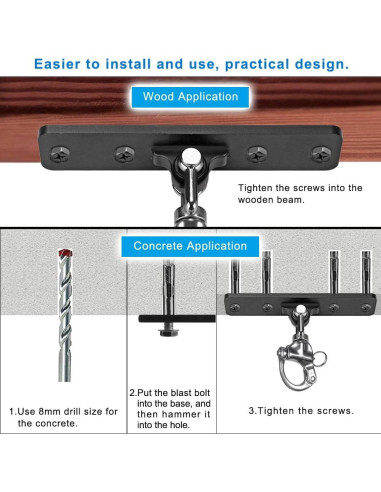 Easier to install and use, practical design.

Wood Application

Tighten the screws into the wooden beam.

Concrete Application

1.Use 8mm drill size for the concrete.

2.Put the blast bolt into the base, and then hammer it into the hole.

3.Tighten the screws.