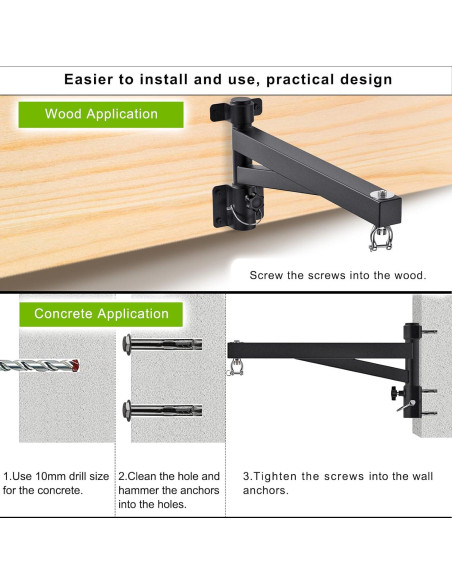 Easier to install and use, practical design

Wood Application

Screw the screws into the wood.

Concrete Application

1.Use 10mm drill size for the concrete.

2.Clean the hole and hammer the anchors into the holes.

3.Tighten the screws into the wall anchors.